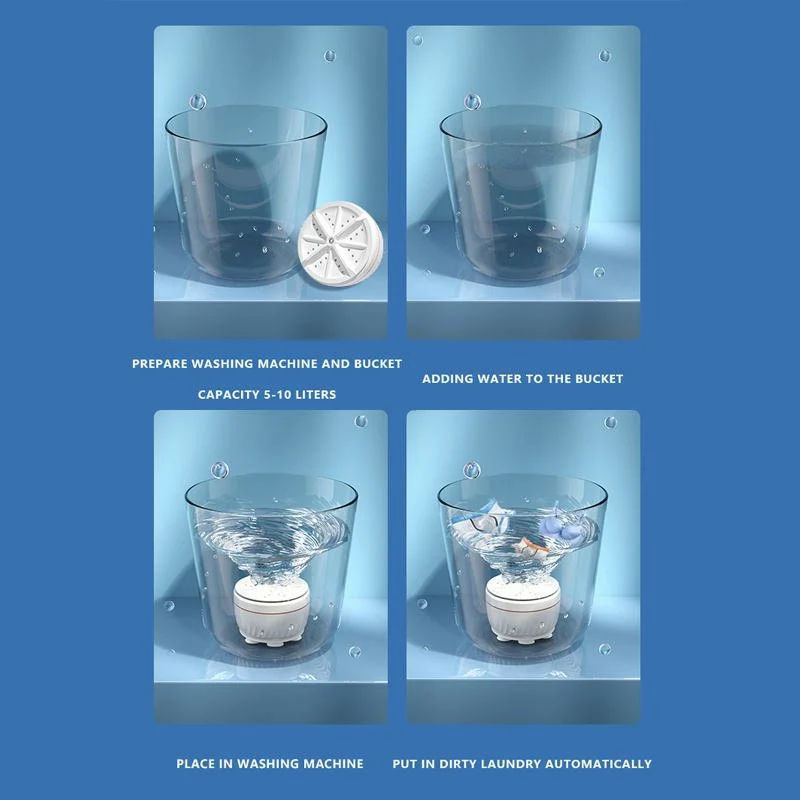 PREPARE WASHING MACHINE AND BUCKET

CAPACITY 5-10 LITERS

ADDING WATER TO THE BUCKET

PLACE IN WASHING MACHINE

PUT IN DIRTY LAUNDRY AUTOMATICALLY